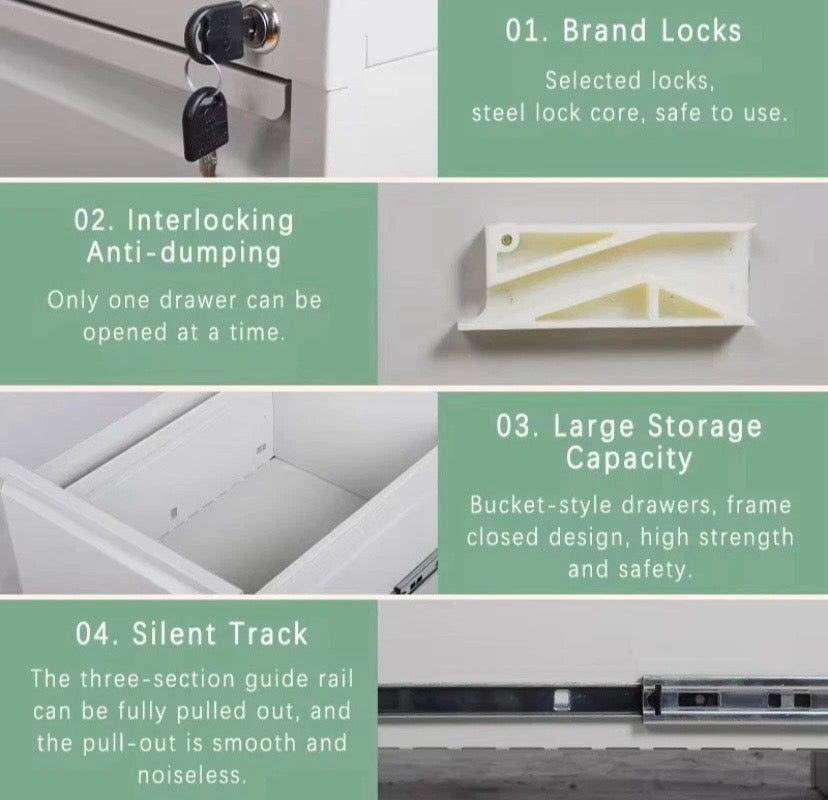 01. Brand Locks

Selected locks, steel lock core, safe to use.

02. Interlocking Anti-dumping

Only one drawer can be opened at a time.

03. Large Storage Capacity

Bucket-style drawers, frame closed design, high strength and safety.

04. Silent Track

The three-section guide rail can be fully pulled out, and the pull-out is smooth and noiseless.